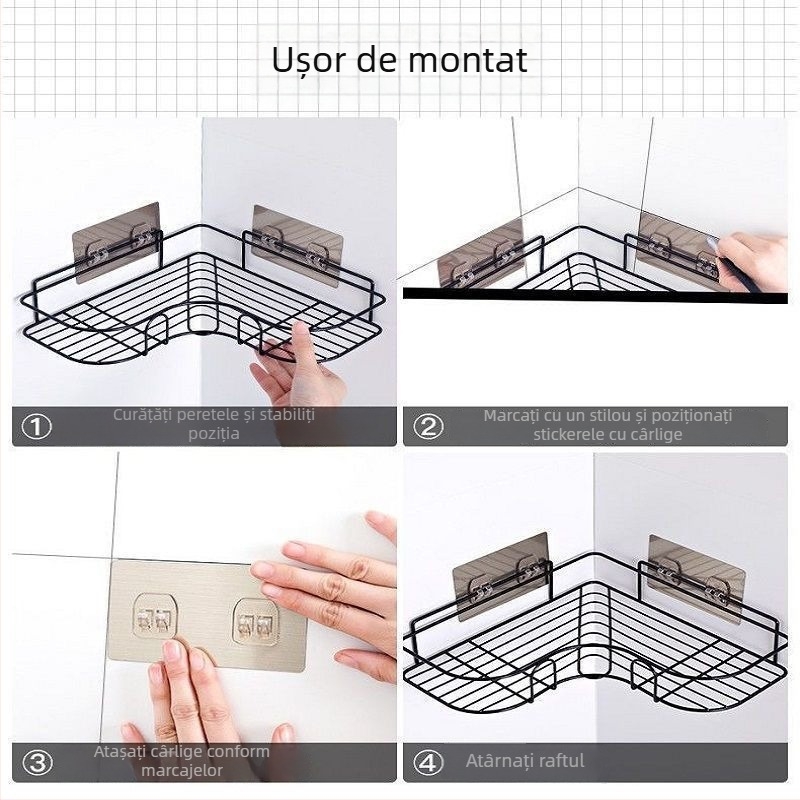 Ușor de montat

① Curățăți peretele și stabiliți poziția

② Marcați cu un stilou și poziționați stickerele cu cârlige

③ Atașați cârlige conform marcajelor

④ Atârnați raftul