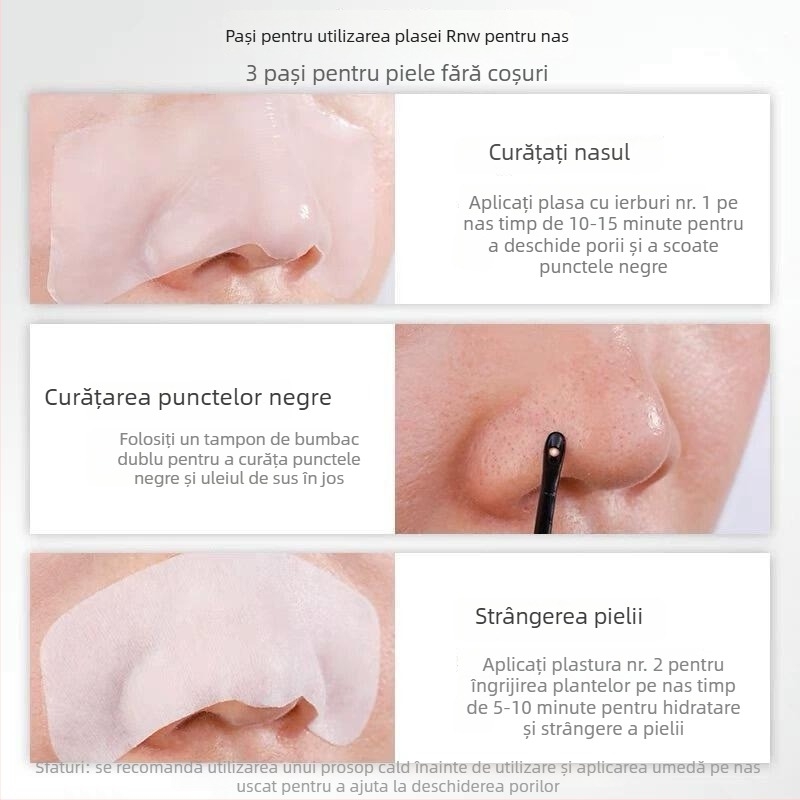 Pași pentru utilizarea plasei Rnw pentru nas

3 pași pentru piele fără coșuri

Curățați nasul

Aplicați plasa cu ierburi nr. 1 pe nas timp de 10-15 minute pentru a deschide porii și a scoate punctele negre

Curățarea punctelor negre

Folosiți un tampon de bumbac dublu pentru a curăța punctele negre și uleiul de sus în jos

Strângerea pielii

Aplicați plastura nr. 2 pentru îngrijirea plantelor pe nas timp de 5-10 minute pentru hidratare și strângere a pielii

Sfaturi: se recomandă utilizarea unui prosop cald înainte de utilizare și aplicarea umedă pe nas uscat pentru a ajuta la deschiderea porilor