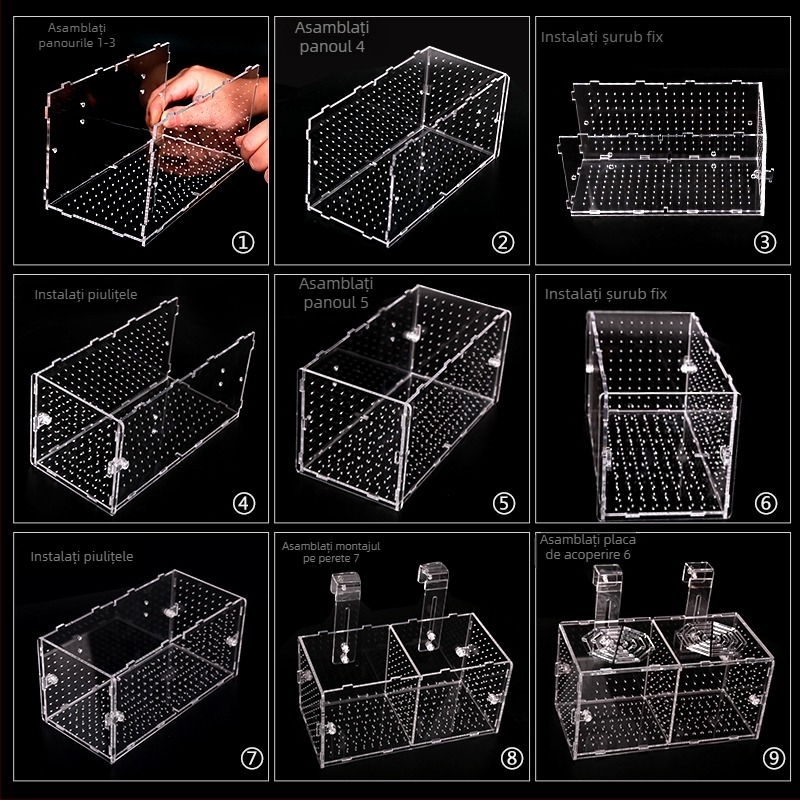 Asamblați panourile 1-3
①

Asamblați panoul 4
②

Instalați șurub fix
③

Instalați piulițele
④

Asamblați panoul 5
⑤

Instalați șurub fix
⑥

Instalați piulițele
⑦

Asamblați montajul pe perete 7
⑧

Asamblați placa de acoperire 6
⑨