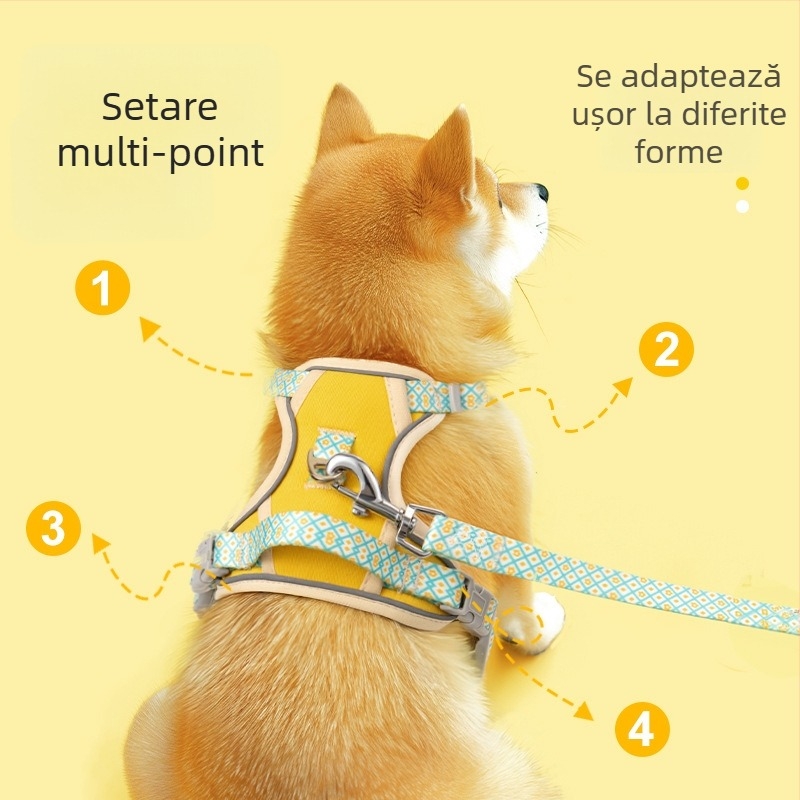 Setare multi-point

Se adaptează ușor la diferite forme

1

2

3

4