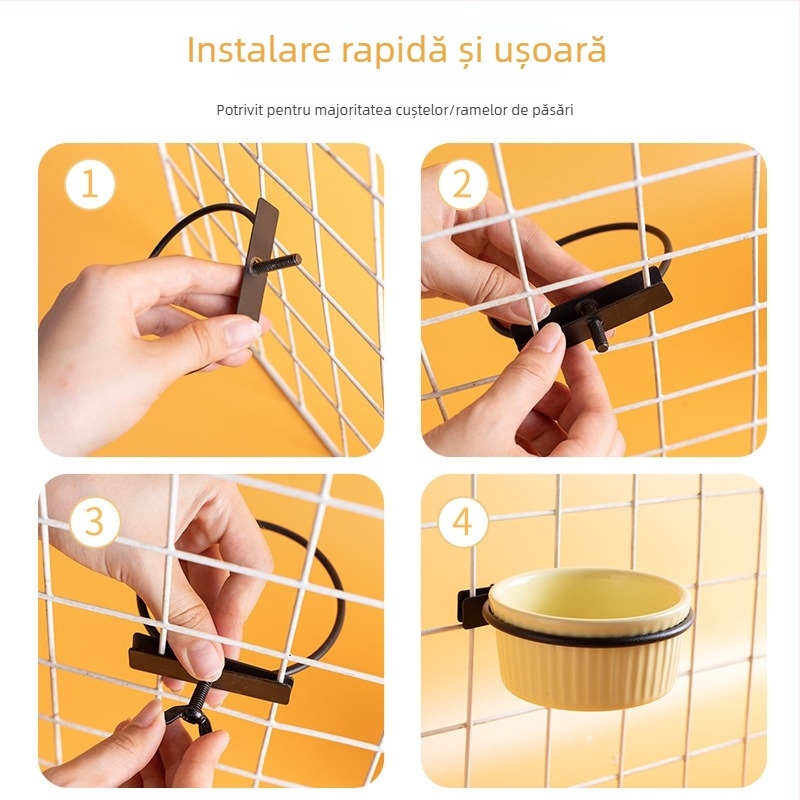 Instalare rapidă și ușoară

Potrivit pentru majoritatea cuștelor/ramelor de păsări

1

2

3

4