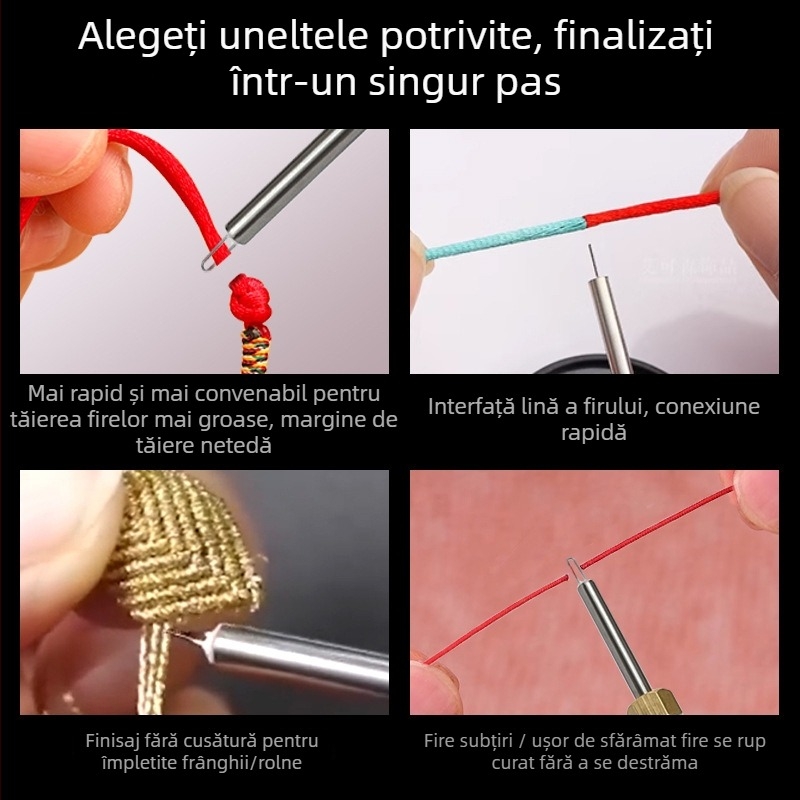 Alegeți uneltele potrivite, finalizați într-un singur pas

Mai rapid și mai convenabil pentru tăierea firelor mai groase, margine de tăiere netedă

Interfață lină a firului, conexiune rapidă

Finisaj fără cusătură pentru împletite frânghii/rolne

Fire subțiri / ușor de sfărâmat fire se rup curat fără a se destrăma