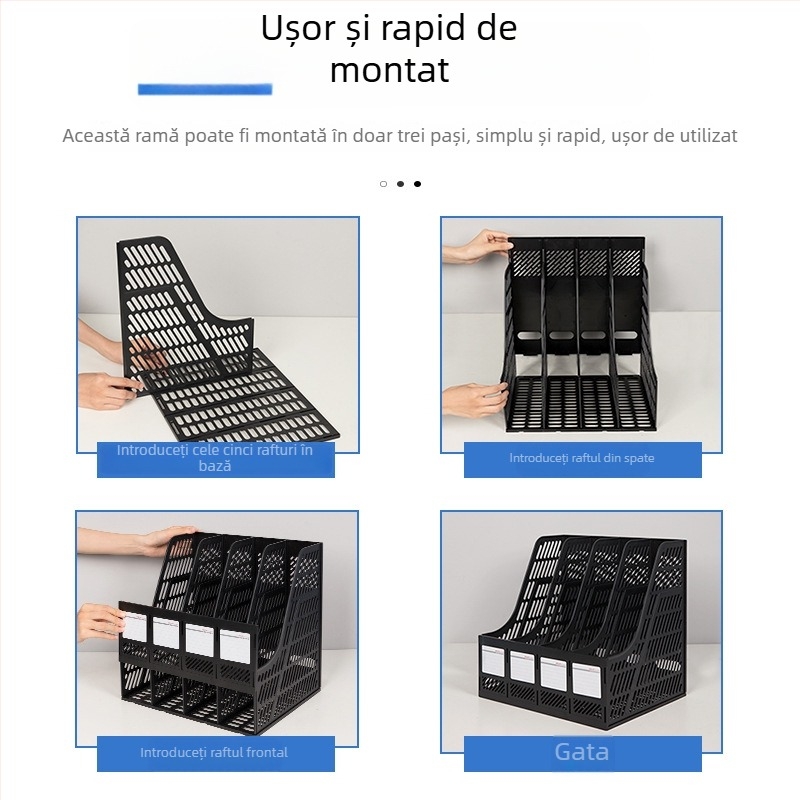 Ușor și rapid de montat

Această ramă poate fi montată în doar trei pași, simplu și rapid, ușor de utilizat

Introduceți cele cinci rafturi în bază

Introduceți raftul din spate

Introduceți raftul frontal

Gata