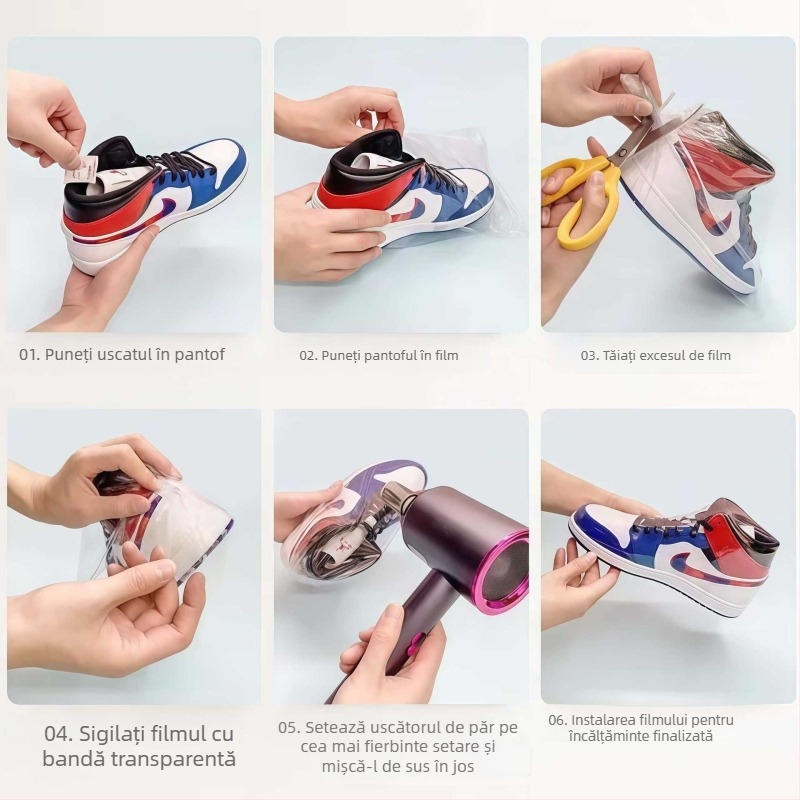 01. Puneți uscatul în pantof

02. Puneți pantoful în film

03. Tăiați excesul de film

04. Sigilați filmul cu bandă transparentă

05. Setează uscătorul de păr pe cea mai fierbinte setare și mișcă-l de sus în jos

06. Instalarea filmului pentru încălțăminte finalizată