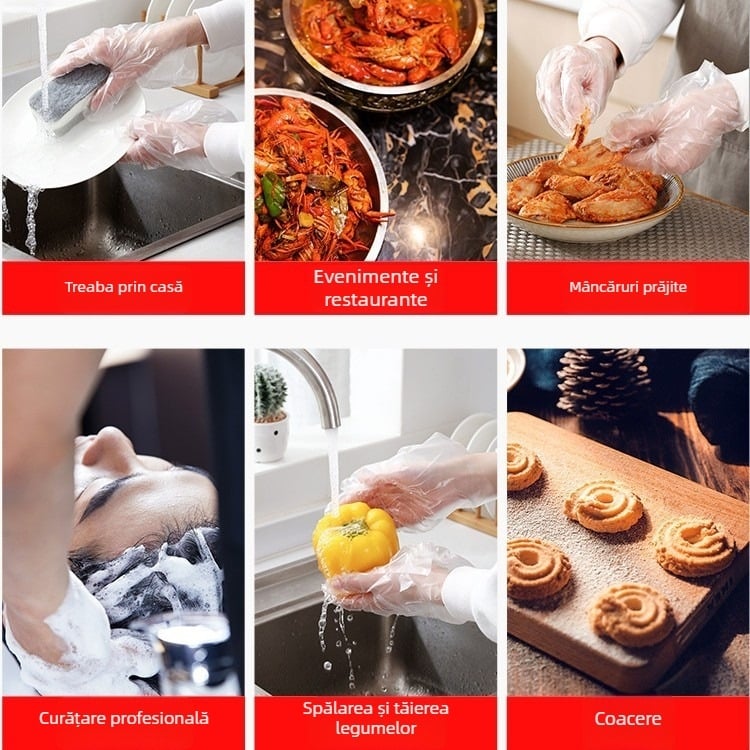 Treaba prin casă

Evenimente și restaurante

Mâncăruri prăjite

Curățare profesională

Spălarea și tăierea legumelor

Coacere