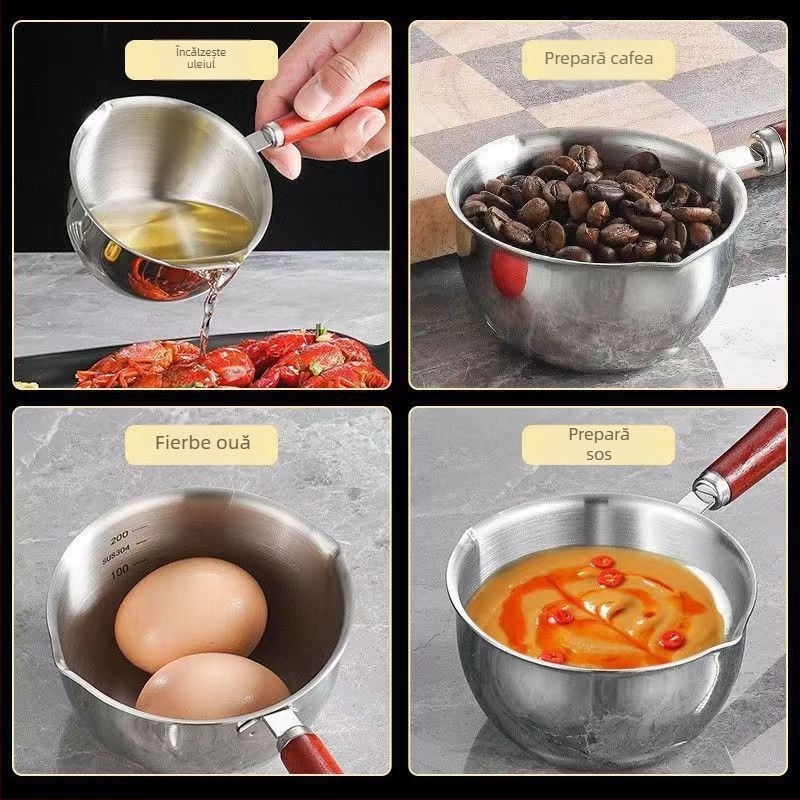 Încălzește uleiul

Prepară cafea

Fierbe ouă

200
SUS304
100

Prepară sos