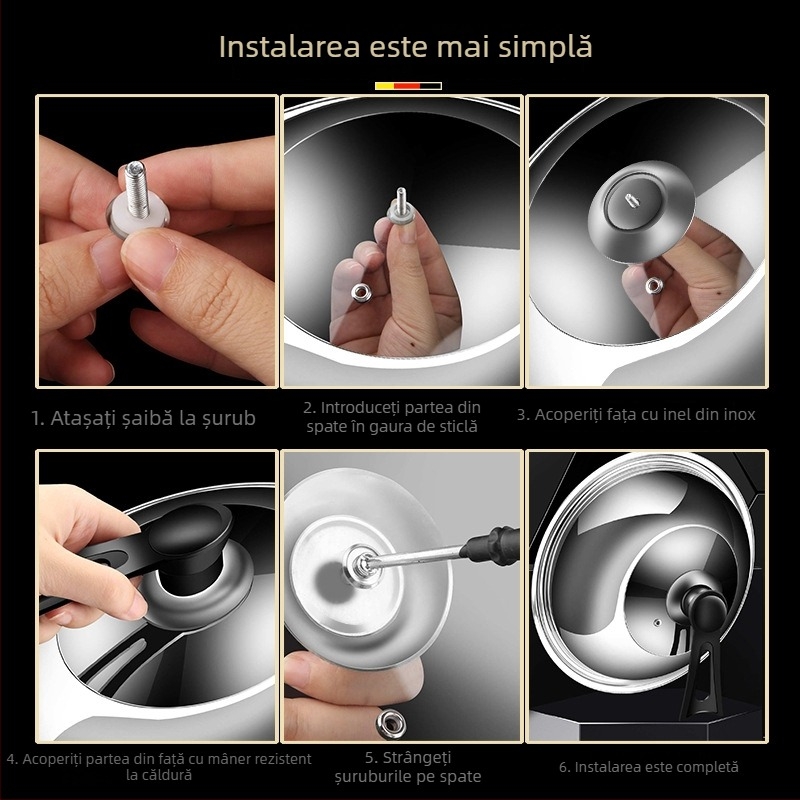 Instalarea este mai simplă

1. Atașați șaibă la șurub

2. Introduceți partea din spate în gaura de sticlă

3. Acoperiți fața cu inel din inox

4. Acoperiți partea din față cu mâner rezistent la căldură

5. Strângeți șuruburile pe spate

6. Instalarea este completă