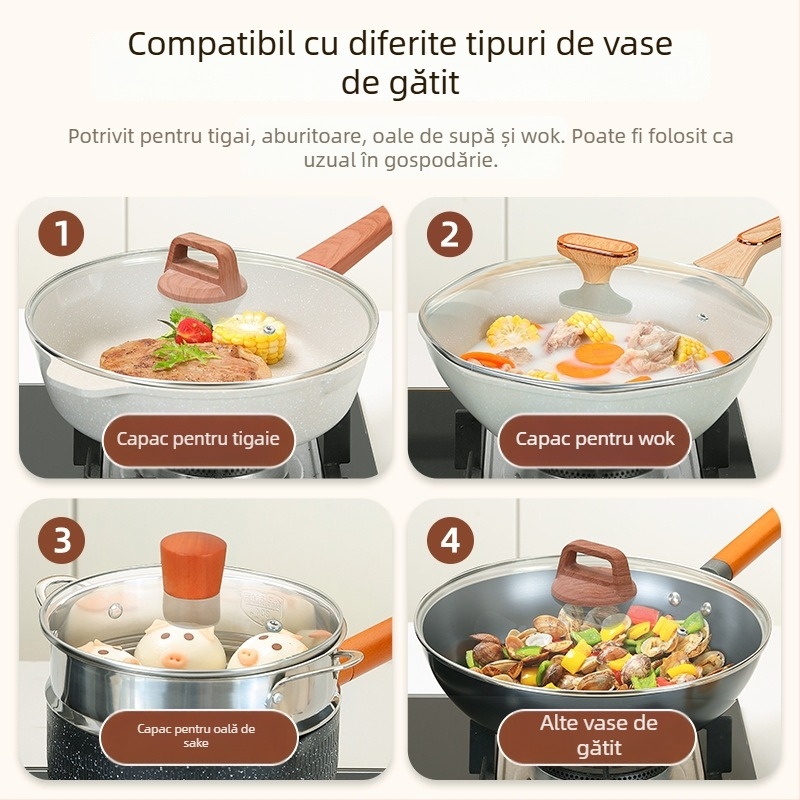 Compatibil cu diferite tipuri de vase de gătit

Potrivit pentru tigai, aburitoare, oale de supă și wok. Poate fi folosit ca uzual în gospodărie.

1

Capac pentru tigaie

2

Capac pentru wok

3

Capac pentru oală de sake

4

Alte vase de gătit