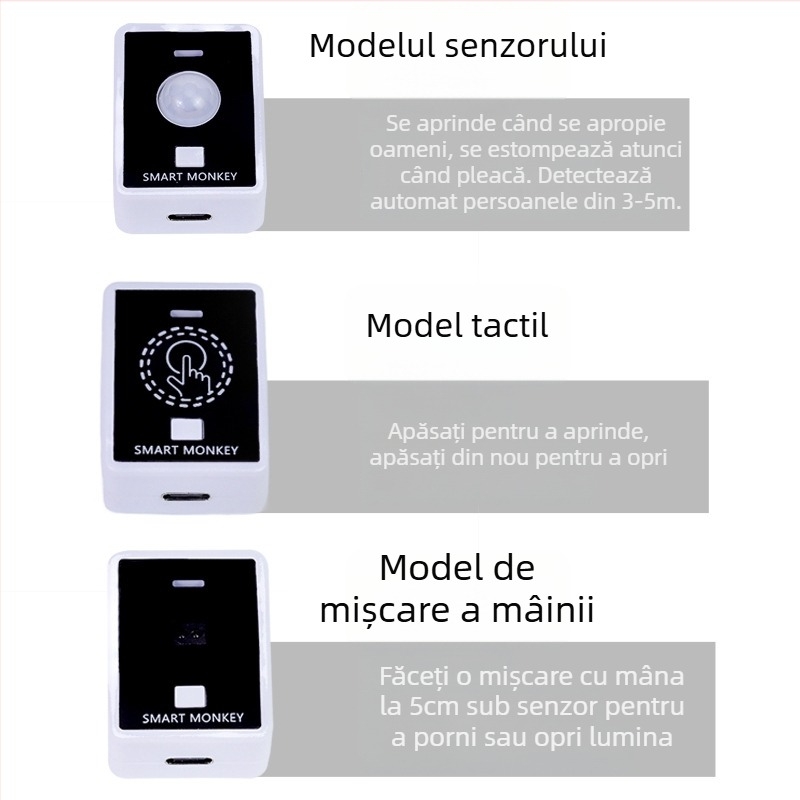 SMART MONKEY

Modelul senzorului

Se aprinde când se apropie oameni, se estompează atunci când pleacă. Detectează automat persoanele din 3-5m.

SMART MONKEY

Model tactil

Apăsați pentru a aprinde, apăsați din nou pentru a opri

SMART MONKEY

Model de mișcare a mâinii

Făceți o mișcare cu mâna la 5cm sub senzor pentru a porni sau opri lumina