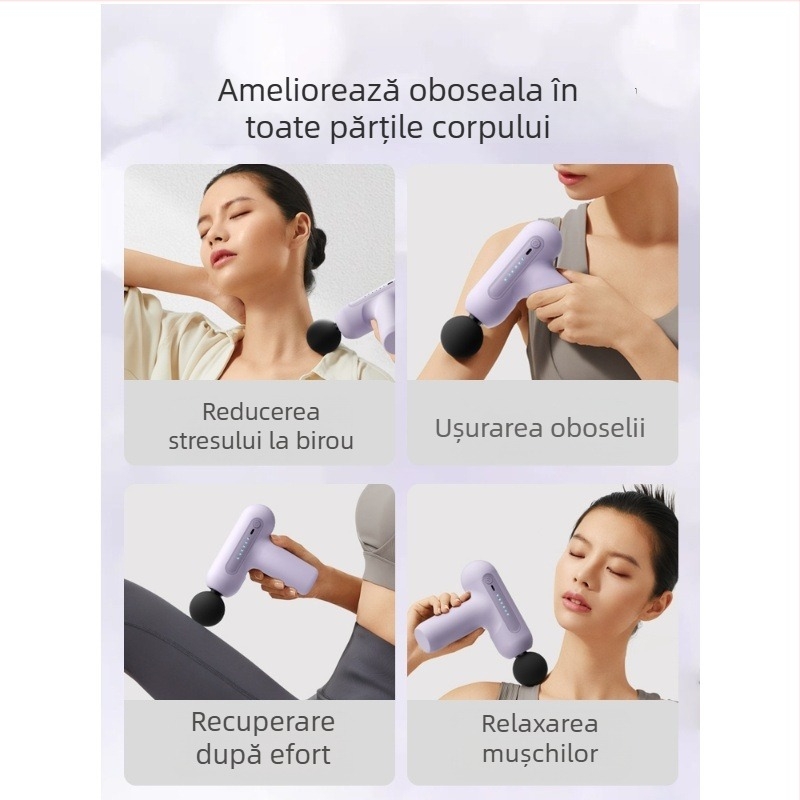 Ameliorează oboseala în toate părțile corpului

Reducerea stresului la birou

Ușurarea oboselii

Recuperare după efort

Relaxarea mușchilor