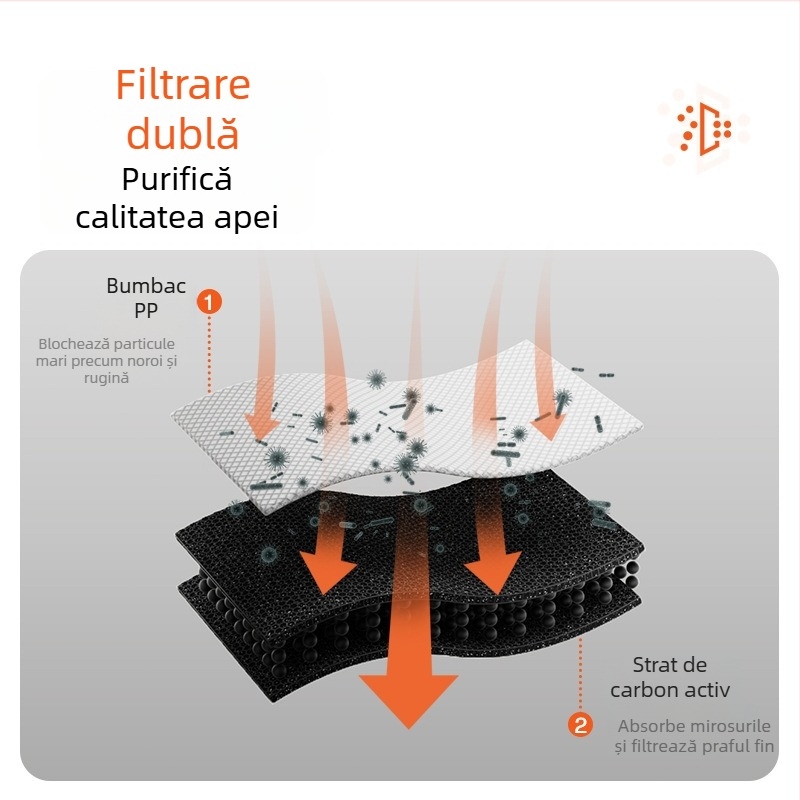 Filtrare dublă

Purifică calitatea apei

Bumbac PP

1

Blochează particule mari precum noroi și rugină

Strat de carbon activ

2

Absorbe mirosurile și filtrează praful fin