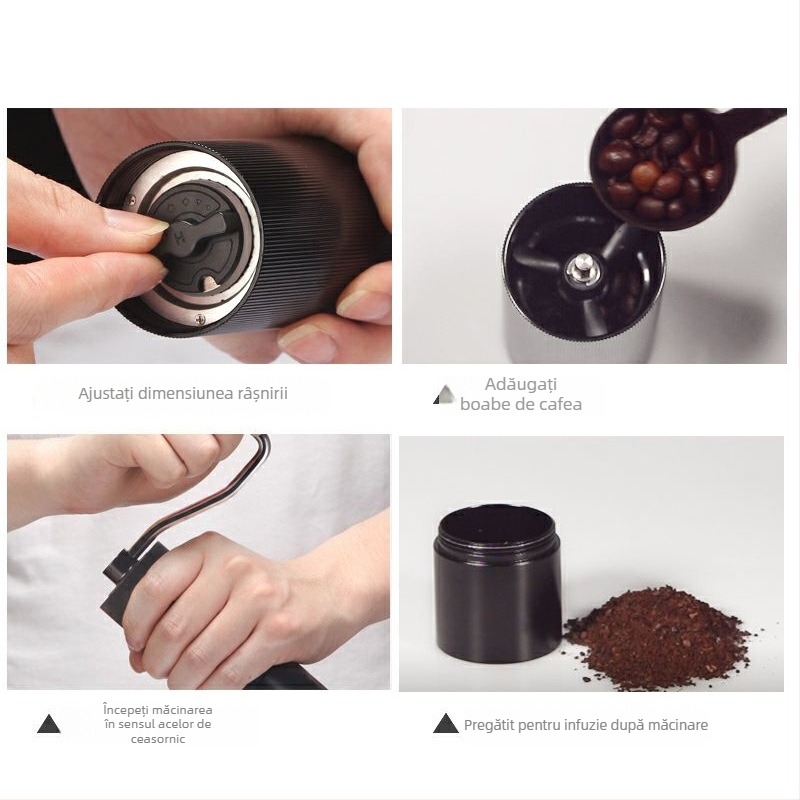 Ajustați dimensiunea râșnirii

Adăugați boabe de cafea

Începeți măcinarea în sensul acelor de ceasornic

Pregătit pentru infuzie după măcinare