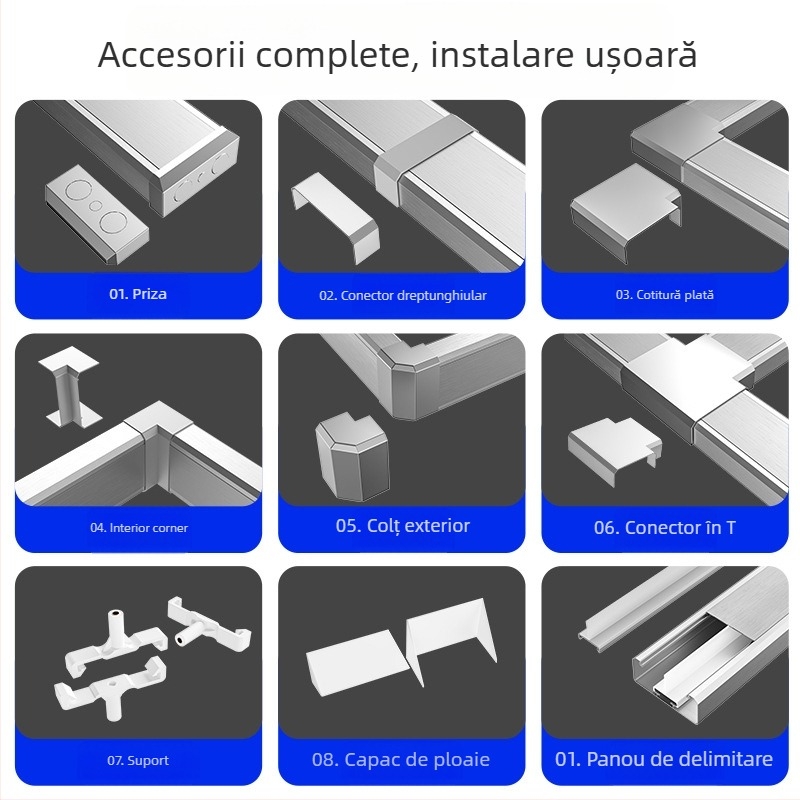 Accesorii complete, instalare ușoară

01. Priza

02. Conector dreptunghiular

03. Cotitură plată

04. Interior corner

05. Colț exterior

06. Conector în T

07. Suport

08. Capac de ploaie

01. Panou de delimitare