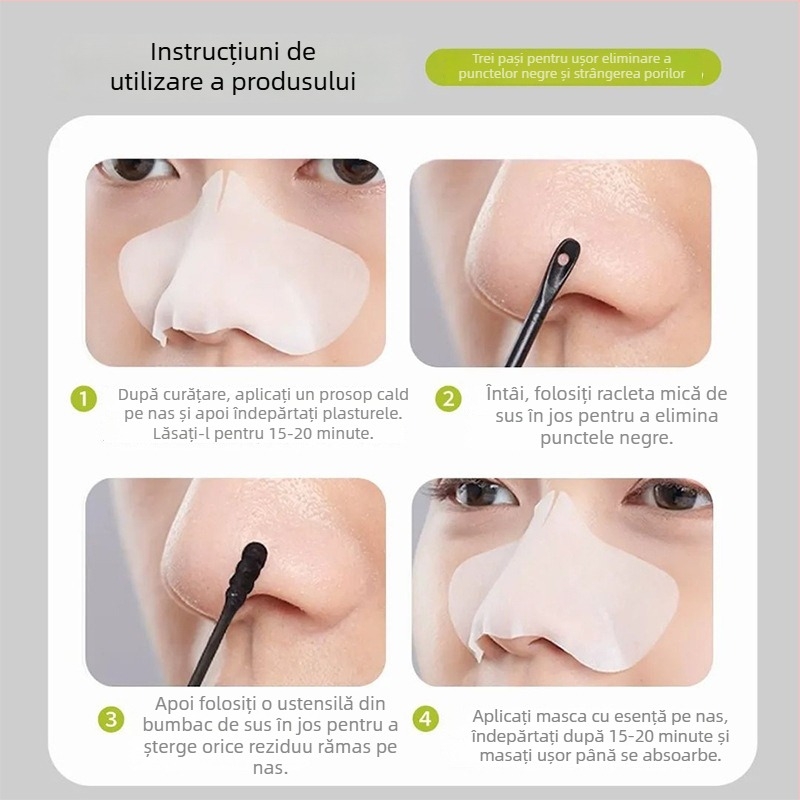 Instrucțiuni de utilizare a produsului

Trei pași pentru ușor eliminare a punctelor negre și strângerea porilor

1 După curățare, aplicați un prosop cald pe nas și apoi îndepărtați plasturele. Lăsați-l pentru 15-20 minute.

2 Întâi, folosiți racleta mică de sus în jos pentru a elimina punctele negre.

3 Apoi folosiți o ustensilă din bumbac de sus în jos pentru a șterge orice reziduu rămas pe nas.

4 Aplicați masca cu esență pe nas, îndepărtați după 15-20 minute și masați ușor până se absoarbe.