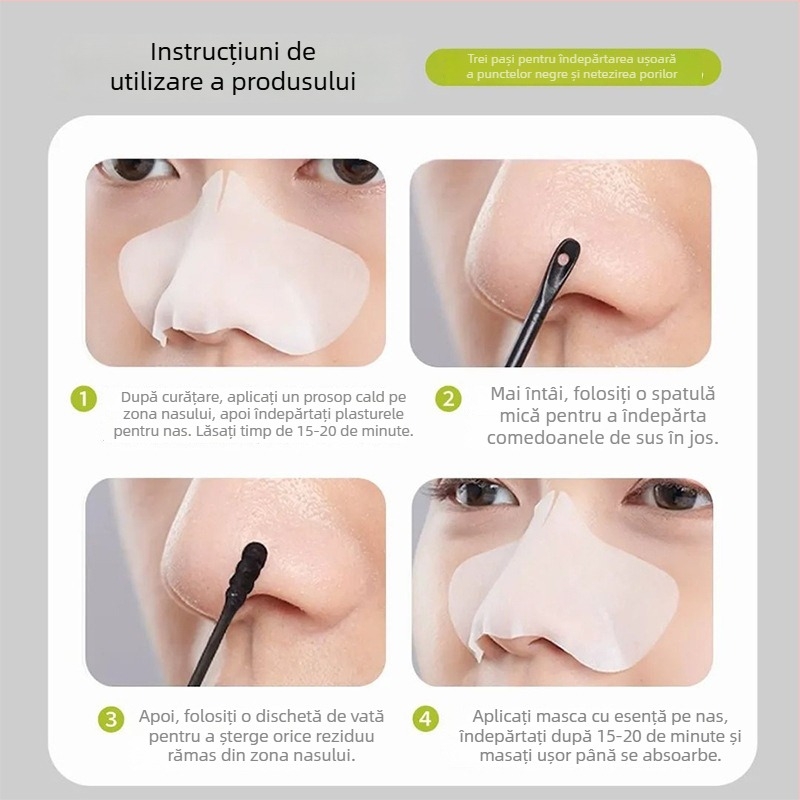 Instrucțiuni de utilizare a produsului

Trei pași pentru îndepărtarea ușoară a punctelor negre și netezirea porilor

1 După curățare, aplicați un prosop cald pe zona nasului, apoi îndepărtați plasturele pentru nas. Lăsați timp de 15-20 de minute.

2 Mai întâi, folosiți o spatulă mică pentru a îndepărta comedoanele de sus în jos.

3 Apoi, folosiți o dischetă de vată pentru a șterge orice reziduu rămas din zona nasului.

4 Aplicați masca cu esență pe nas, îndepărtați după 15-20 de minute și masați ușor până se absoarbe.