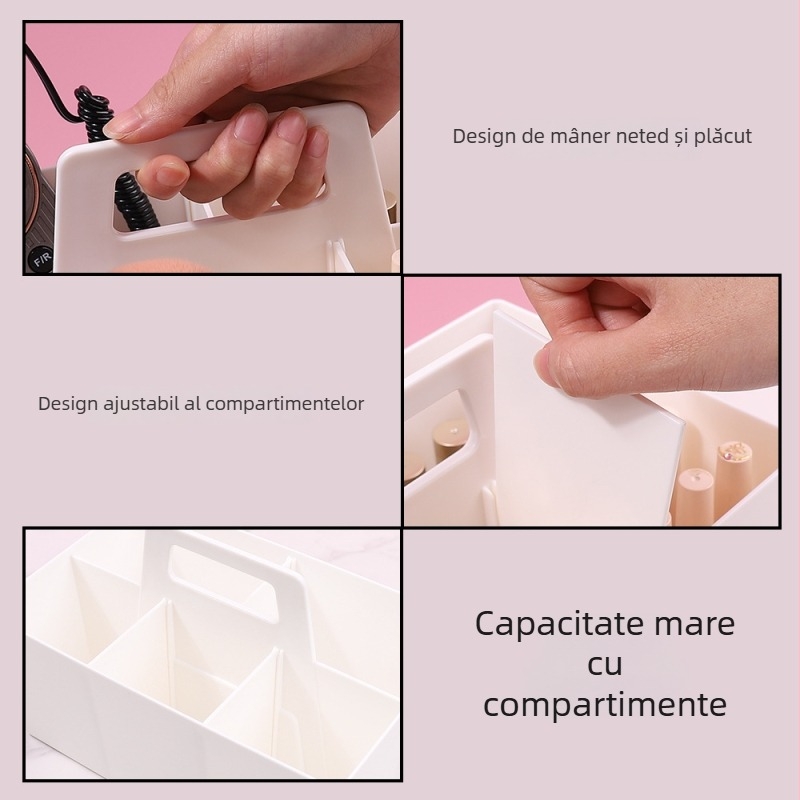 F/R

Design de mâner neted și plăcut

Design ajustabil al compartimentelor

Capacitate mare cu compartimente