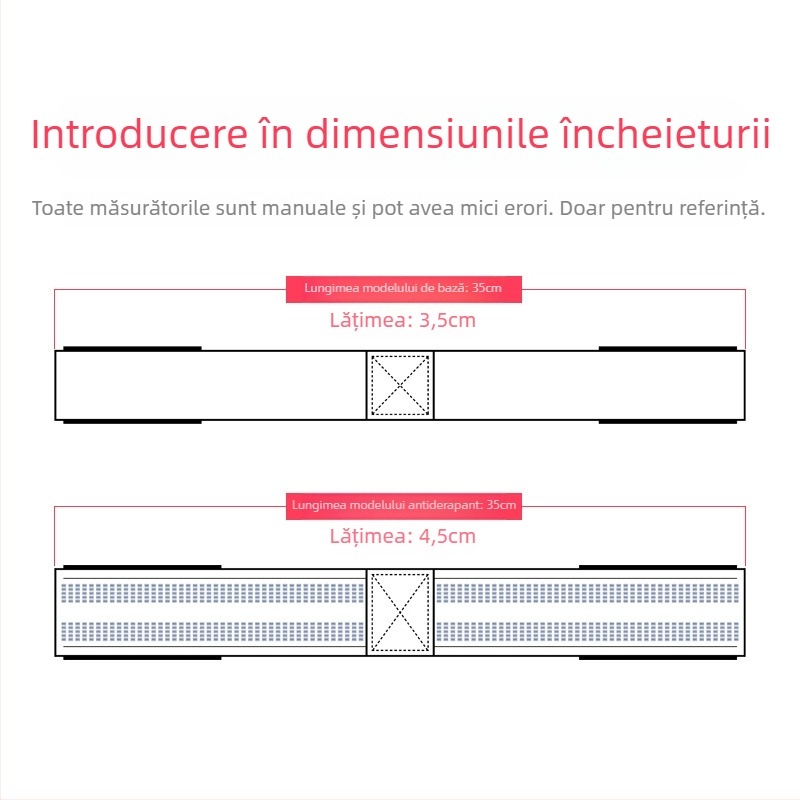 Introducere în dimensiunile încheieturii

Toate măsurătorile sunt manuale și pot avea mici erori. Doar pentru referință.

Lungimea modelului de bază: 35cm

Lățimea: 3,5cm

Lungimea modelului antiderapant: 35cm

Lățimea: 4,5cm